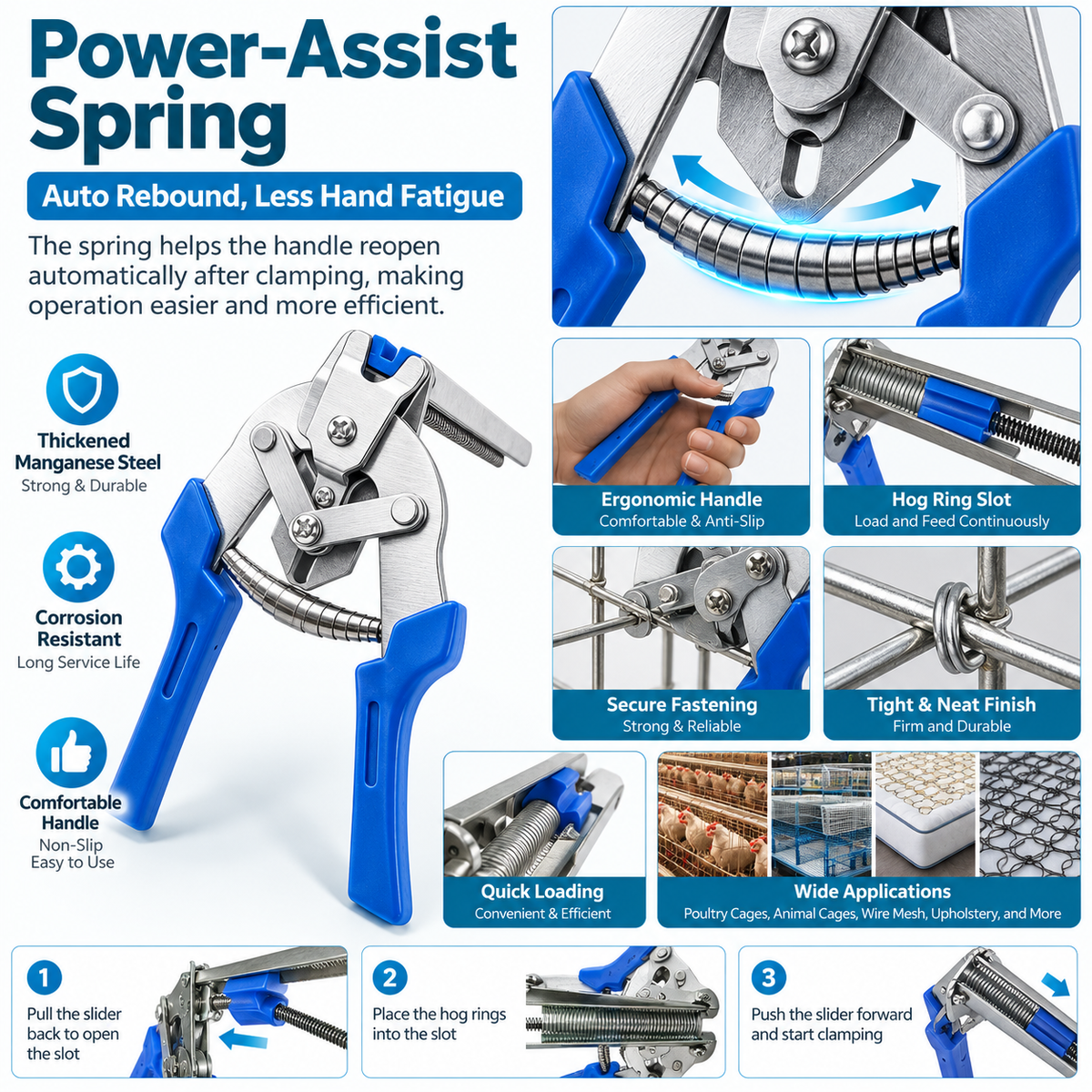 Power-Assist Spring

Auto Rebound, Less Hand Fatigue

The spring helps the handle reopen automatically after clamping, making operation easier and more efficient.

Thickened Manganese Steel
Strong & Durable

Corrosion Resistant
Long Service Life

Comfortable Handle
Non-Slip
Easy to Use

Ergonomic Handle
Comfortable & Anti-Slip

Hog Ring Slot
Load and Feed Continuously

Secure Fastening
Strong & Reliable

Tight & Neat Finish
Firm and Durable

Quick Loading
Convenient & Efficient

Wide Applications
Poultry Cages, Animal Cages, Wire Mesh, Upholstery, and More

1
Pull the slider back to open the slot

2
Place the hog rings into the slot

3
Push the slider forward and start clamping