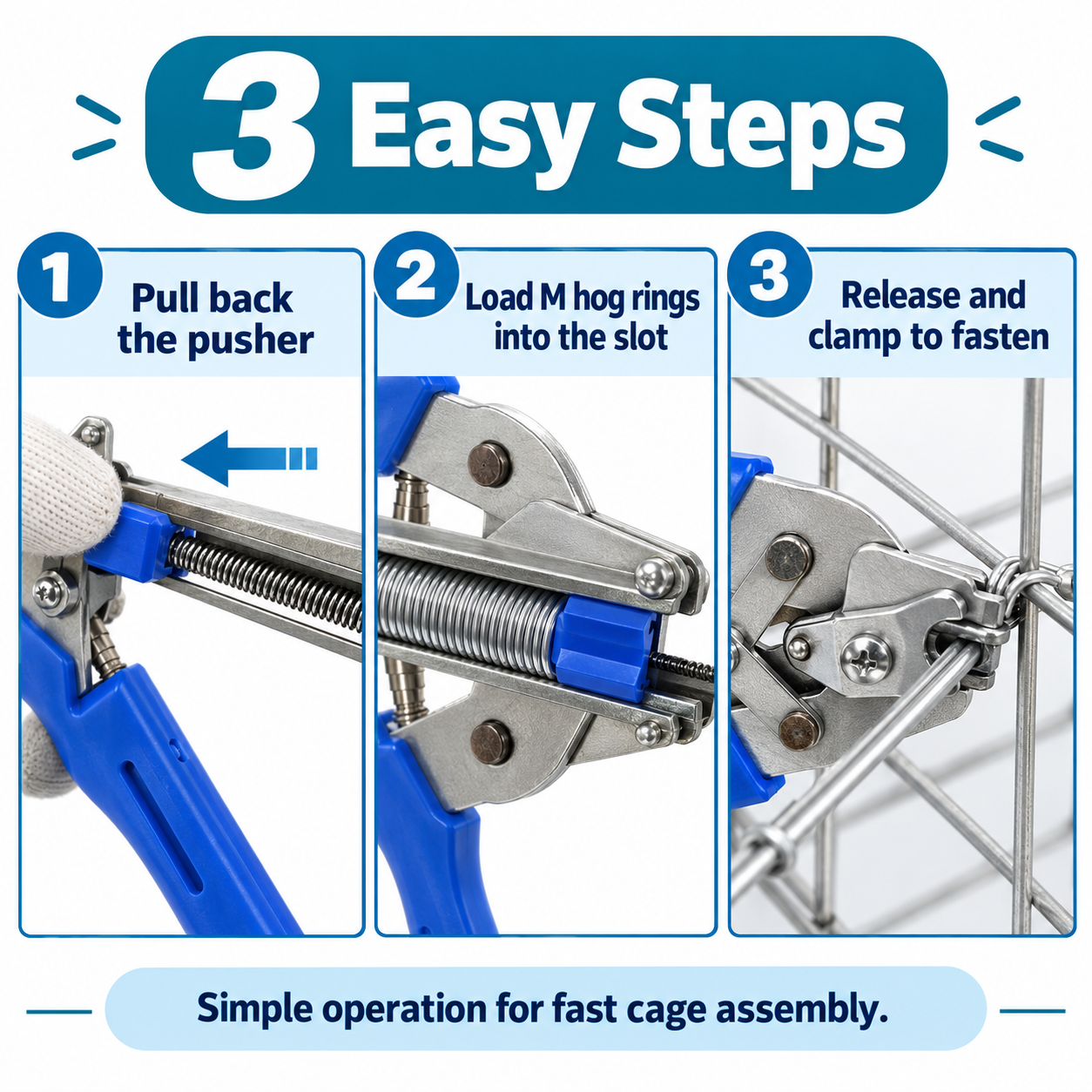 3 Easy Steps

1 Pull back the pusher

2 Load M hog rings into the slot

3 Release and clamp to fasten

Simple operation for fast cage assembly.